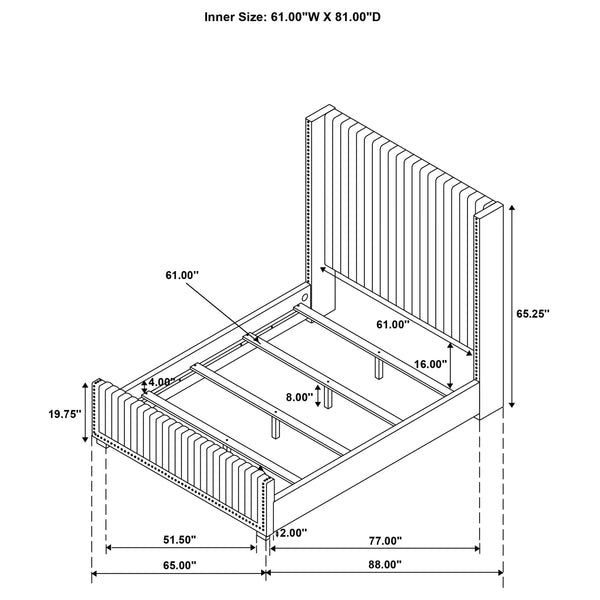 Inner Size: 61.00"W X 81.00"D

61.00"

61.00"

65.25"

16.00"

4.00"

8.00"

19.75"

2.00"

51.50"

77.00"

65.00"

88.00"